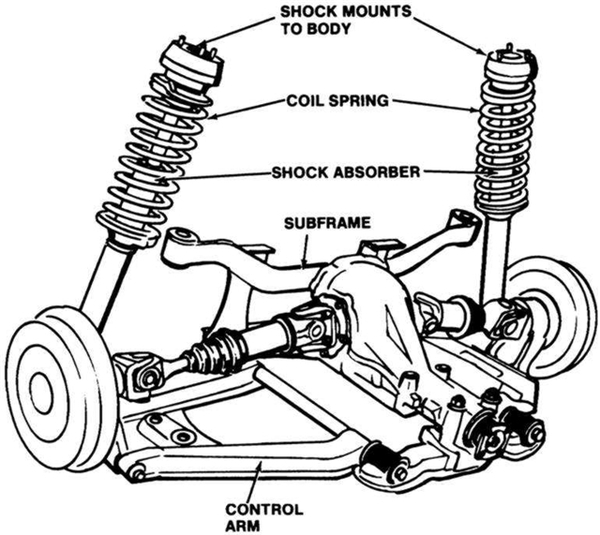 SHOCK MOUNTS TO BODY

COIL SPRING

SHOCK ABSORBER

SUBFRAME

CONTROL ARM